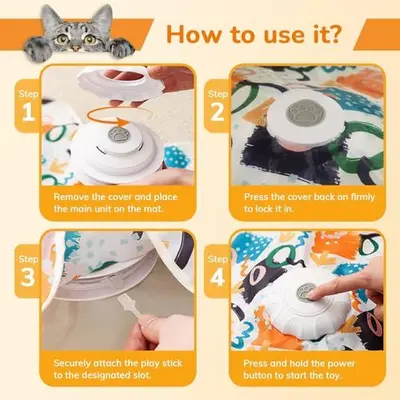 How to use it?

Step 1

Remove the cover and place the main unit on the mat.

Step 2

Press the cover back on firmly to lock it in.

Step 3

Securely attach the play stick to the designated slot.

Step 4

Press and hold the power button to start the toy.